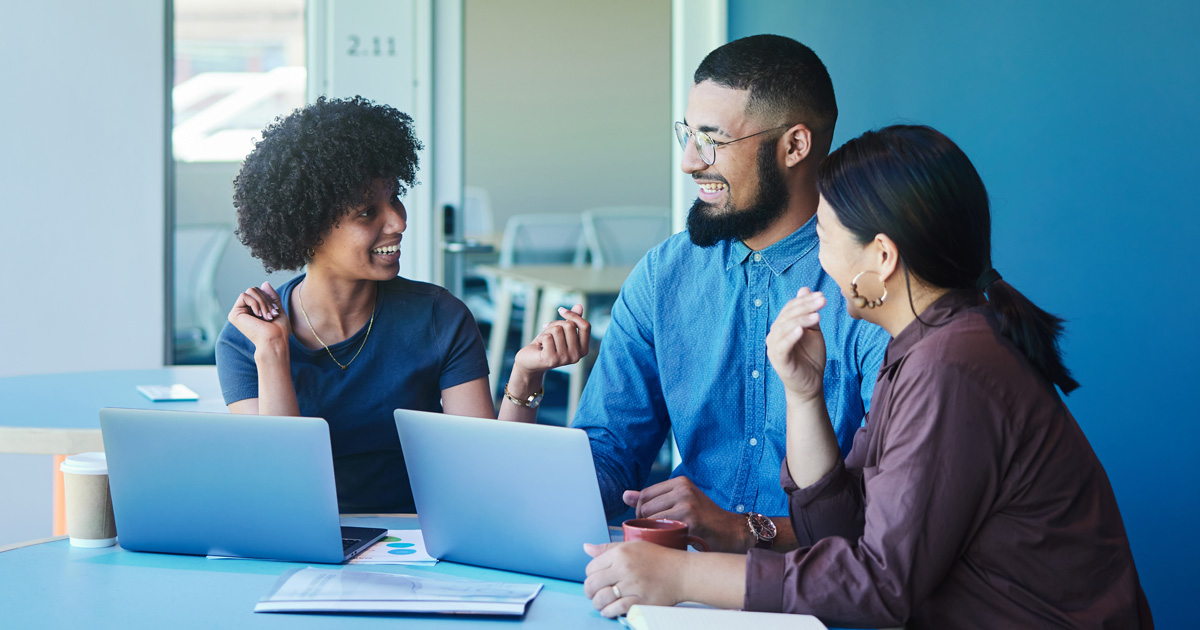 2.11